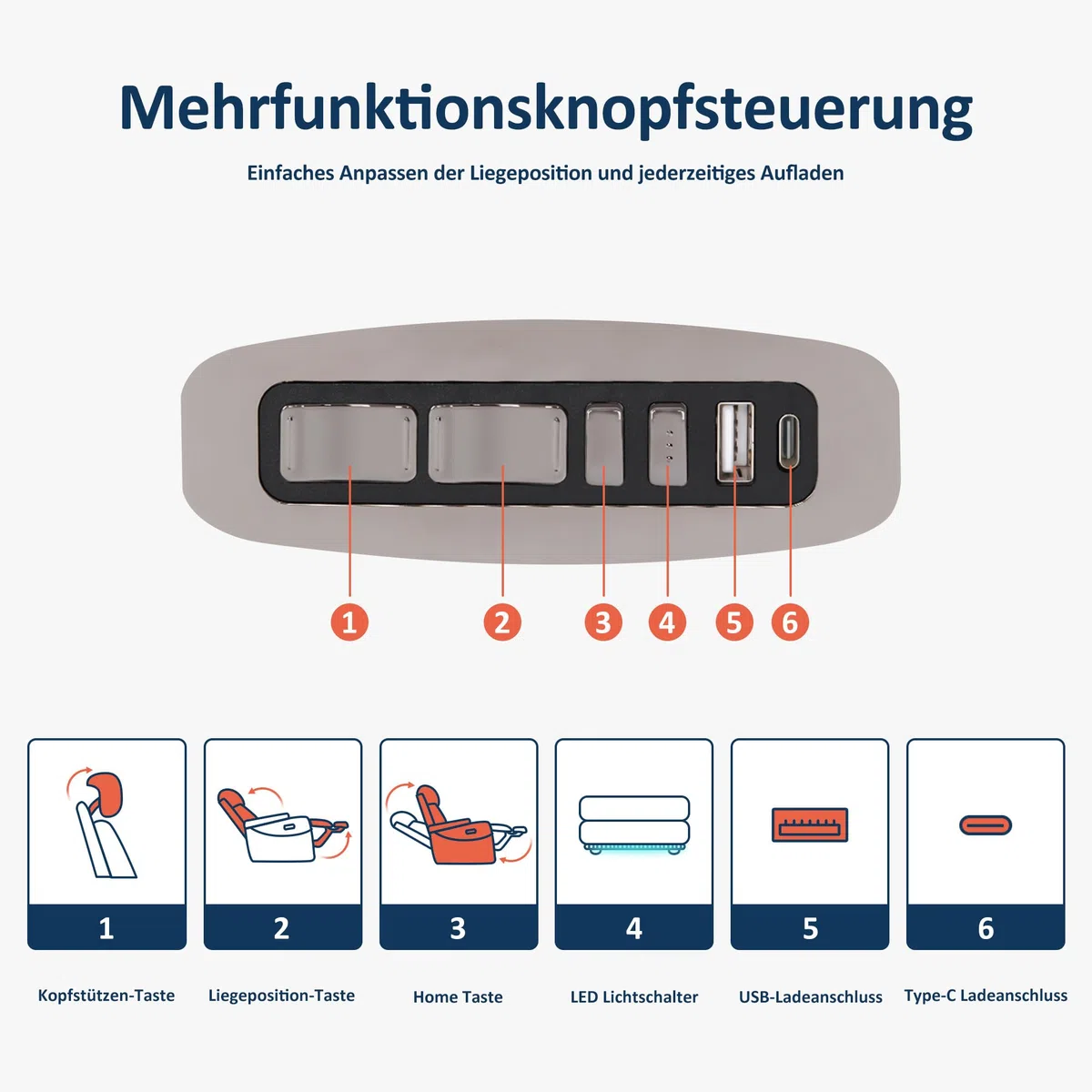 Mehrfunktionsknopfsteuerung

Einfaches Anpassen der Liegeposition und jederzeitiges Aufladen

1 2 3 4 5 6

1
Kopfstützen-Taste

2
Liegeposition-Taste

3
Home Taste

4
LED Lichtschalter

5
USB-Ladeanschluss

6
Type-C Ladeanschluss