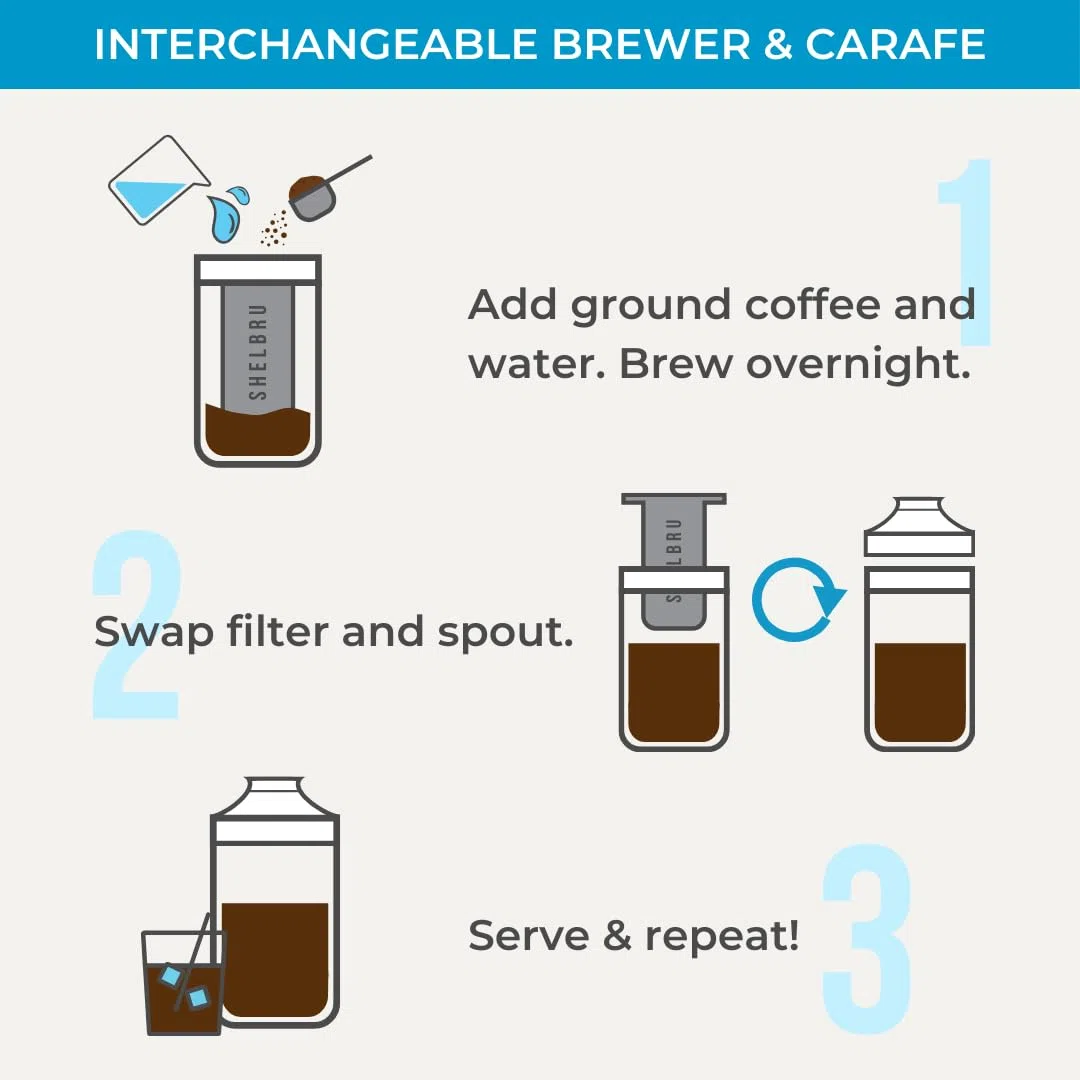 INTERCHANGEABLE BREWER & CARAFE

SHELBRU

1

Add ground coffee and water. Brew overnight.

2

Swap filter and spout.

SHELBRU

Serve & repeat!

3